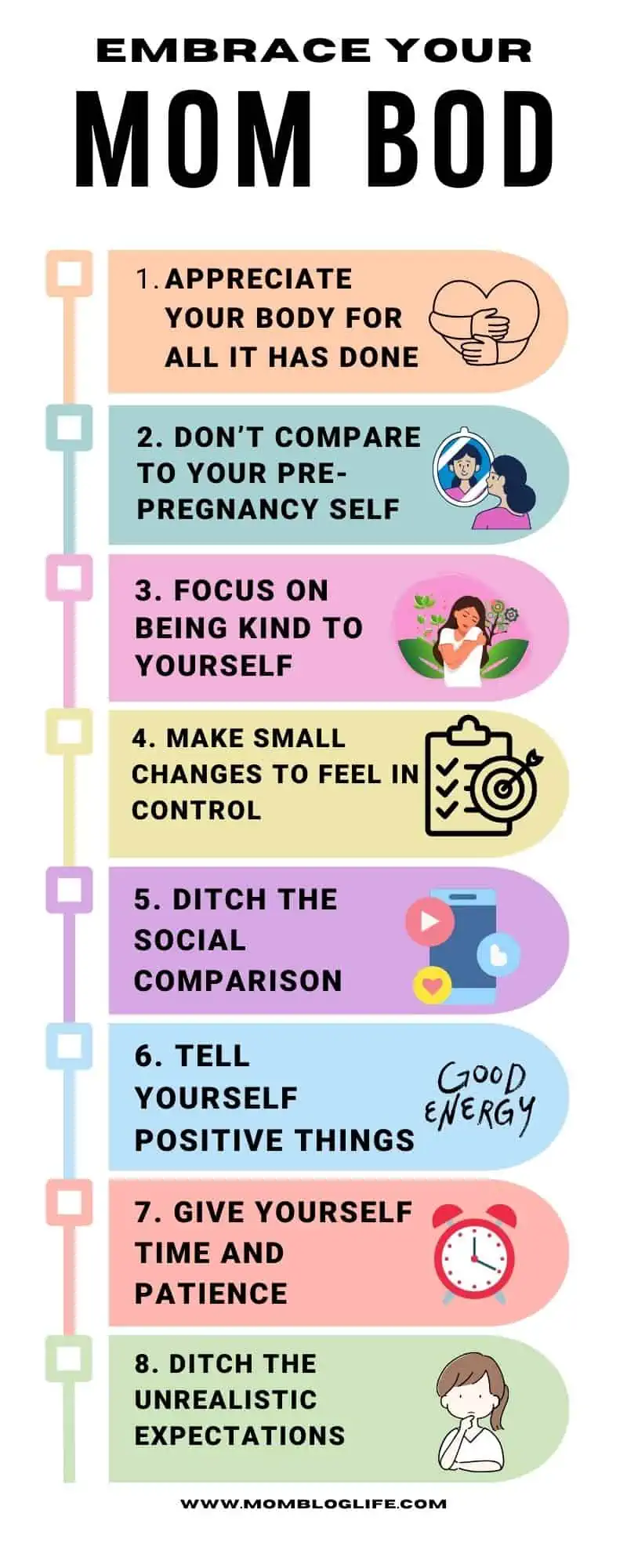 EMBRACE YOUR
MOM BOD

1. APPRECIATE YOUR BODY FOR ALL IT HAS DONE

2. DON'T COMPARE TO YOUR PRE-PREGNANCY SELF

3. FOCUS ON BEING KIND TO YOURSELF

4. MAKE SMALL CHANGES TO FEEL IN CONTROL

5. DITCH THE SOCIAL COMPARISON

6. TELL YOURSELF POSITIVE THINGS

GOOD ENERGY

7. GIVE YOURSELF TIME AND PATIENCE

8. DITCH THE UNREALISTIC EXPECTATIONS

WWW.MOMBLOGLIFE.COM