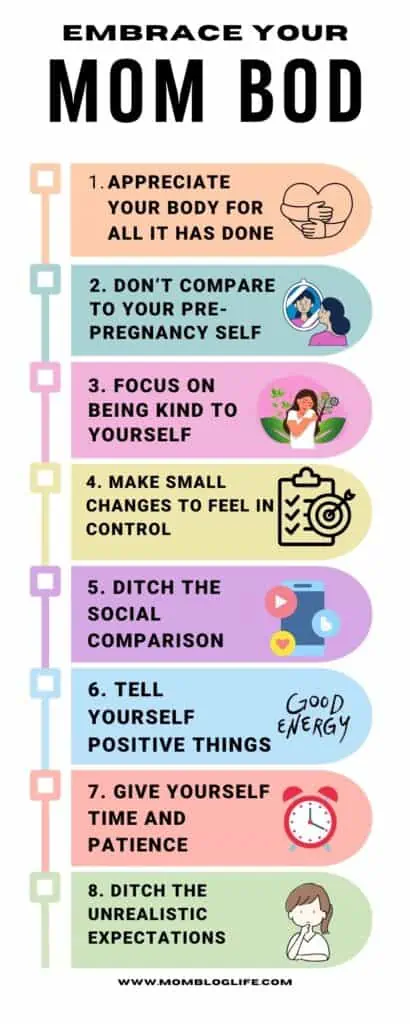 EMBRACE YOUR
MOM BOD

1. APPRECIATE YOUR BODY FOR ALL IT HAS DONE

2. DON'T COMPARE TO YOUR PRE-PREGNANCY SELF

3. FOCUS ON BEING KIND TO YOURSELF

4. MAKE SMALL CHANGES TO FEEL IN CONTROL

5. DITCH THE SOCIAL COMPARISON

6. TELL YOURSELF POSITIVE THINGS

GOOD ENERGY

7. GIVE YOURSELF TIME AND PATIENCE

8. DITCH THE UNREALISTIC EXPECTATIONS

WWW.MOMBLOGLIFE.COM